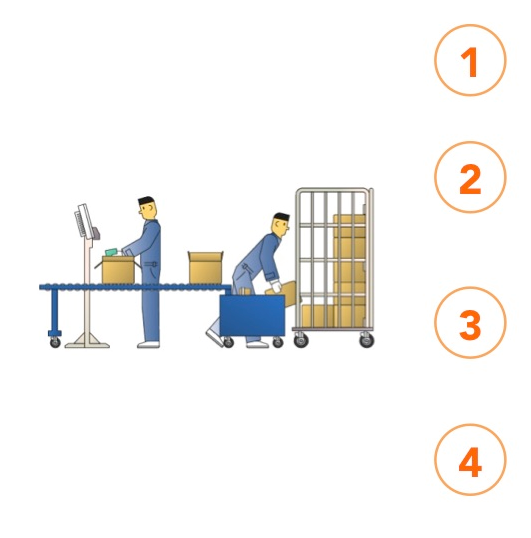 1

2

3

4